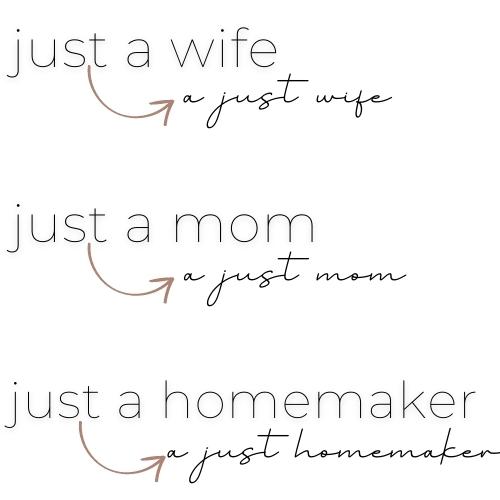 just a wife

a just wife

just a mom

a just mom

just a homemaker

a just homemaker